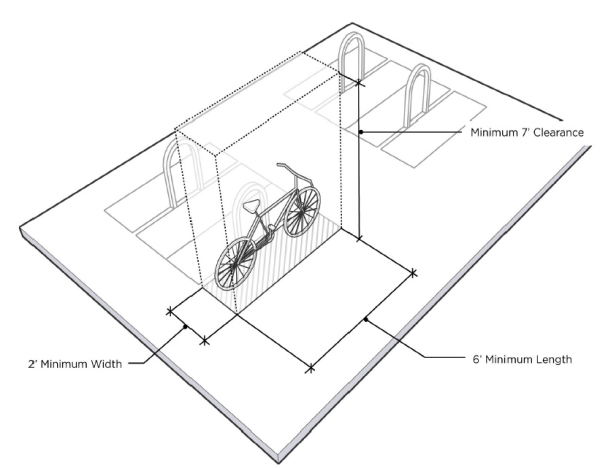 Minimum 7' Clearance

2' Minimum Width

6' Minimum Length